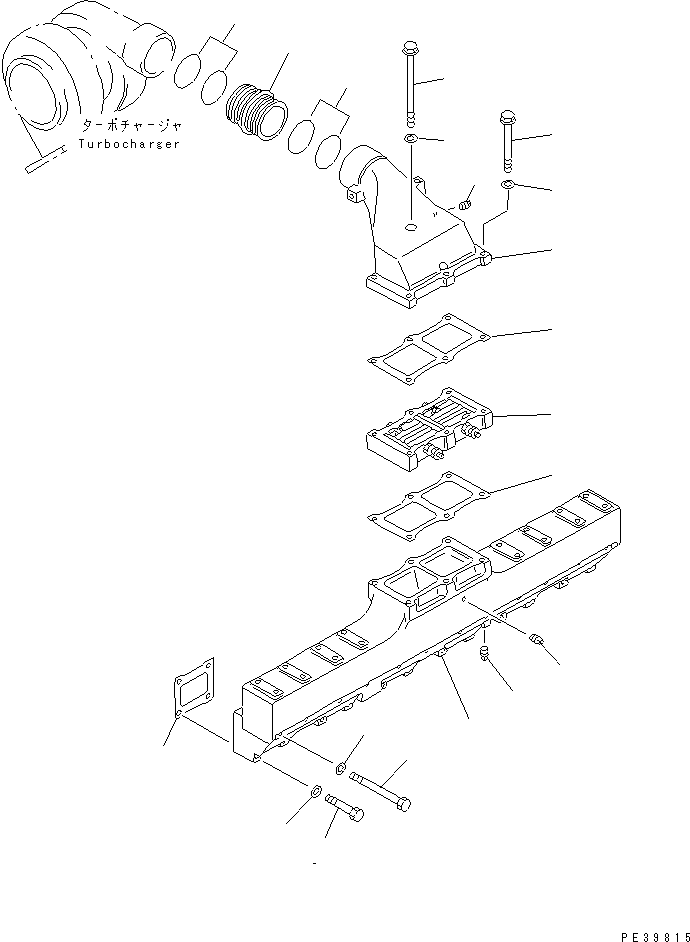 ターボチャージャ
Turbocharger

PE39815