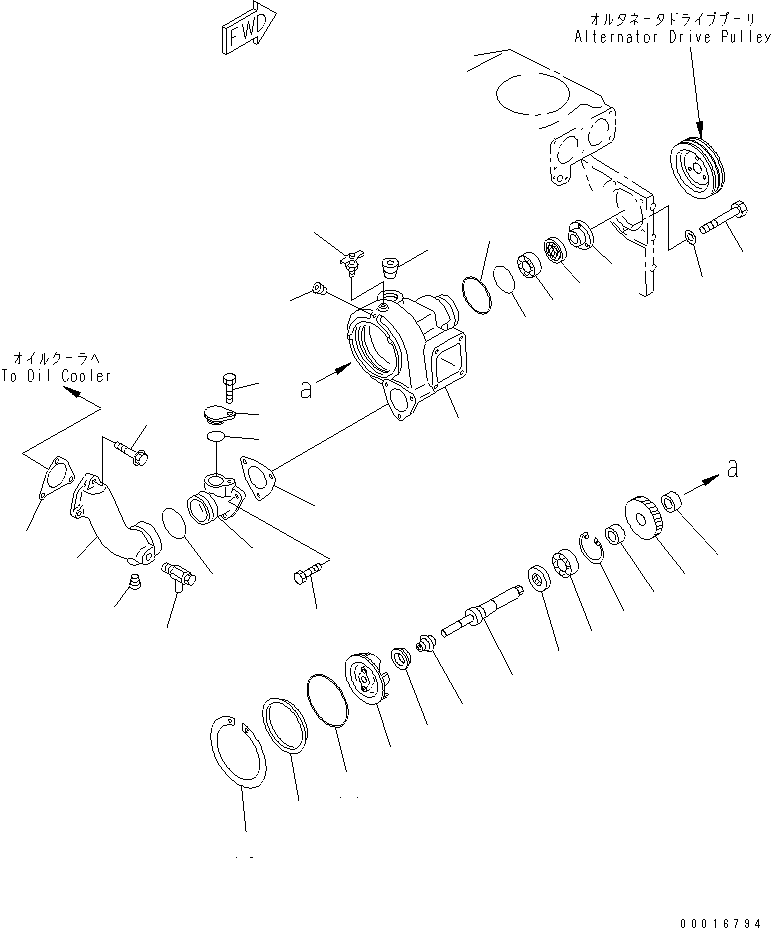 FWD

オルタネータドライブプーリ
Alternator Drive Pulley

オイルクーラへ
To Oil Cooler

a

a

00016794