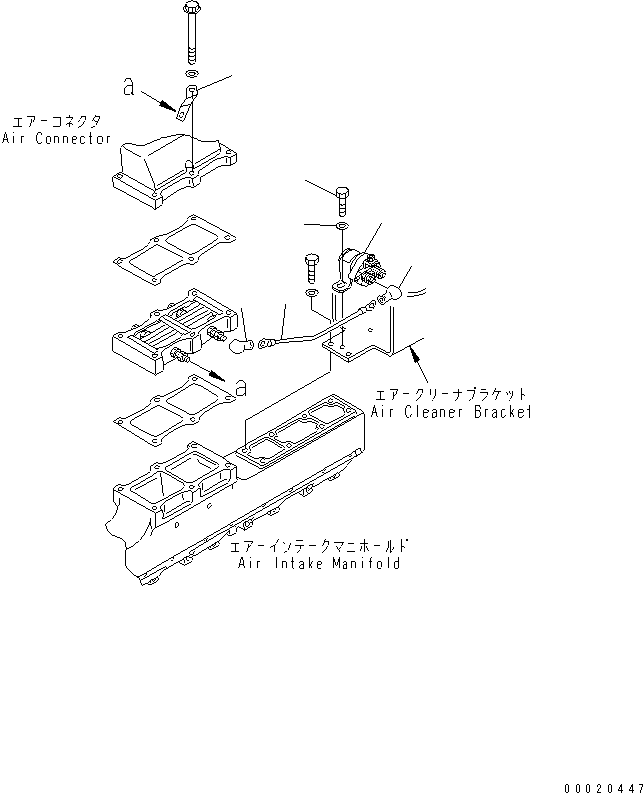 a

エアーコネクタ
Air Connector

a

エアークリーナブラケット
Air Cleaner Bracket

エアーインテークマニホールド
Air Intake Manifold

00020447