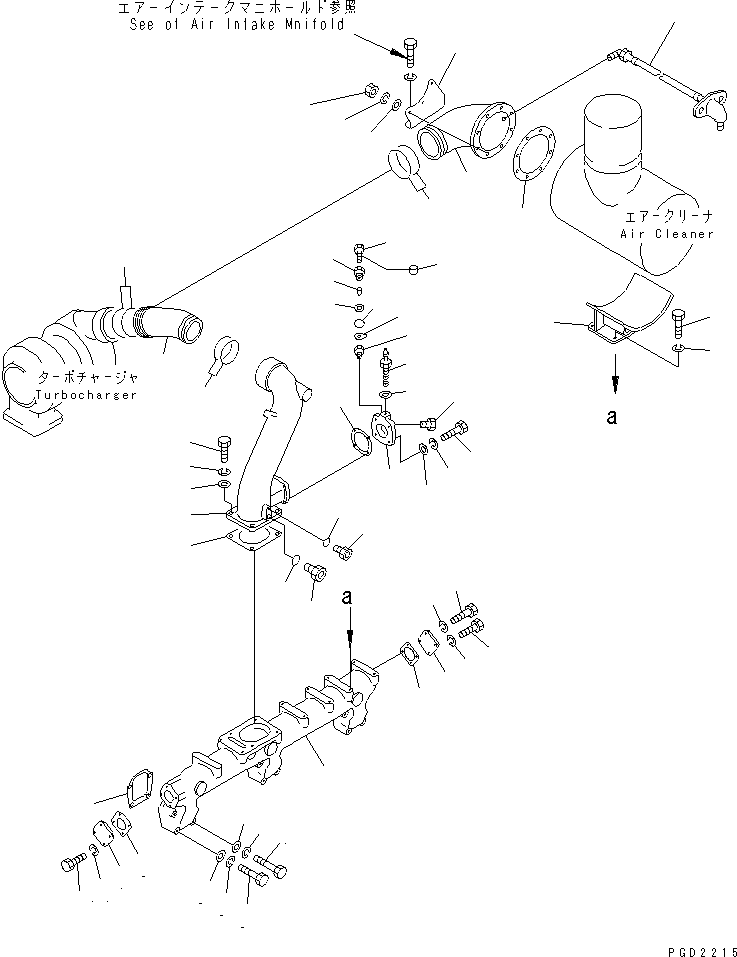 エアーインテークマニホールド参照
See of Air Intake Mnifold

エアークリーナ
Air Cleaner

ターボチャージャ
Turbocharger

a

a

PGD2215