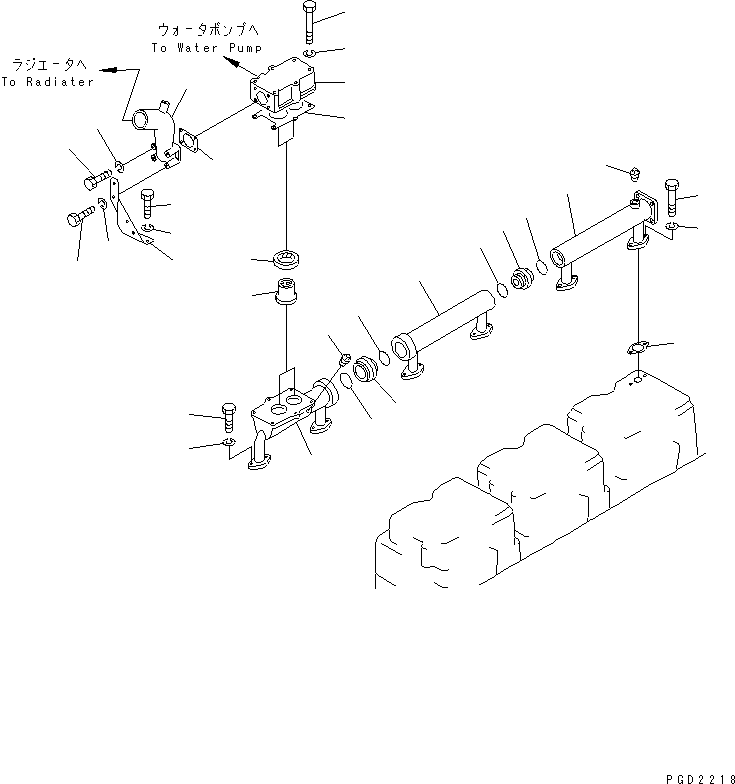 ウォータポンプへ
To Water Pump

ラジエータへ
To Radiater

PGD2218