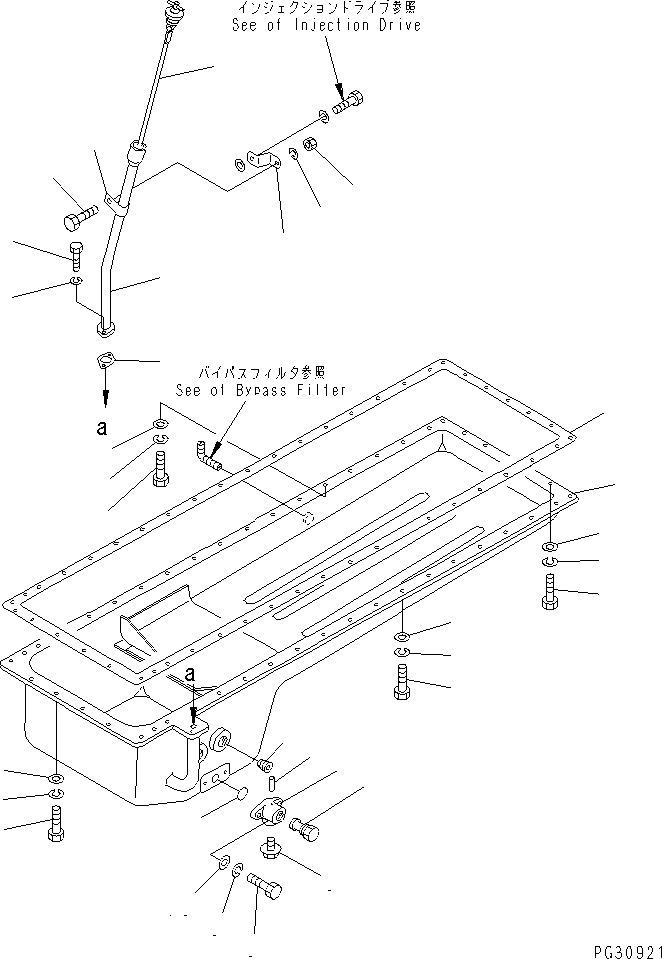 インジェクションドライブ参照
See of Injection Drive

バイパスフィルタ参照
See of Bypass Filter

a

a

PG30921