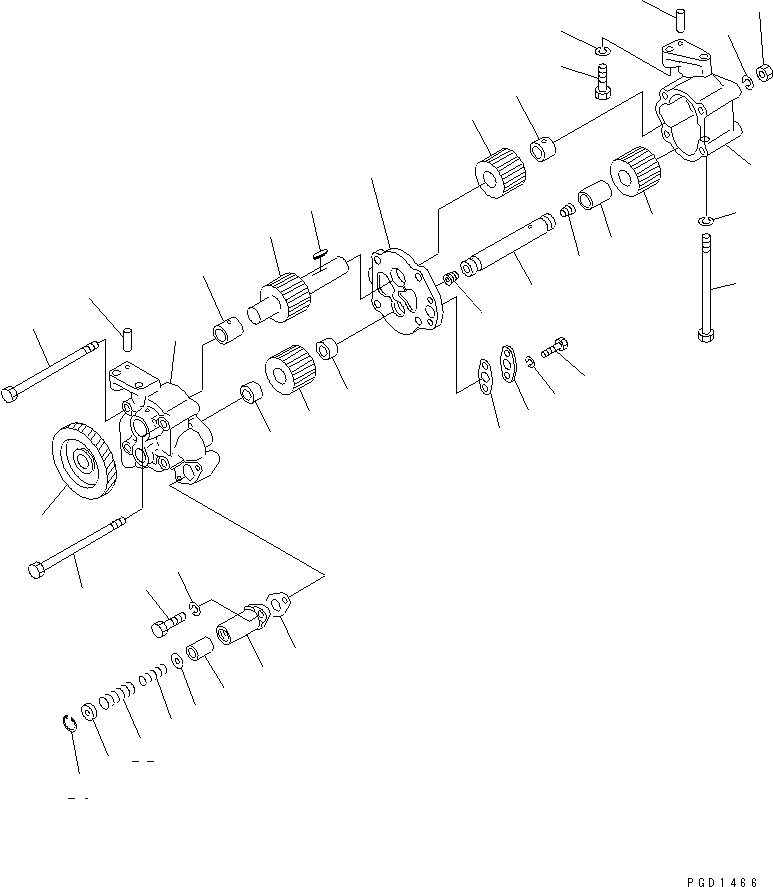 PGD1466