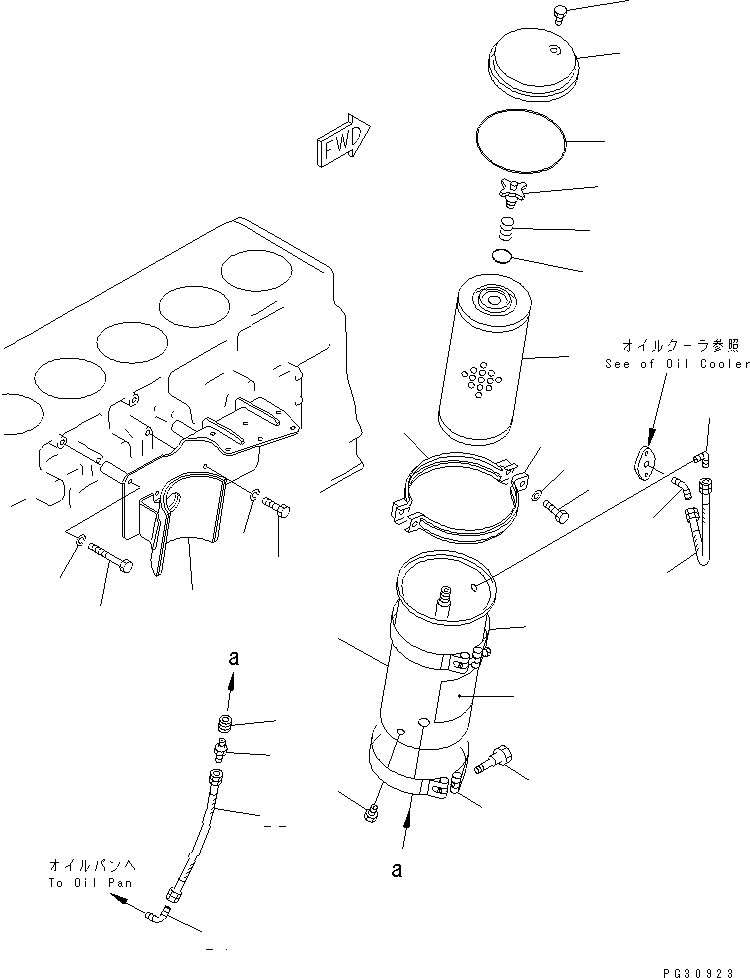 FWD

オイルクーラ参照
See of Oil Cooler

a

a

オイルパンへ
To Oil Pan

PG30923