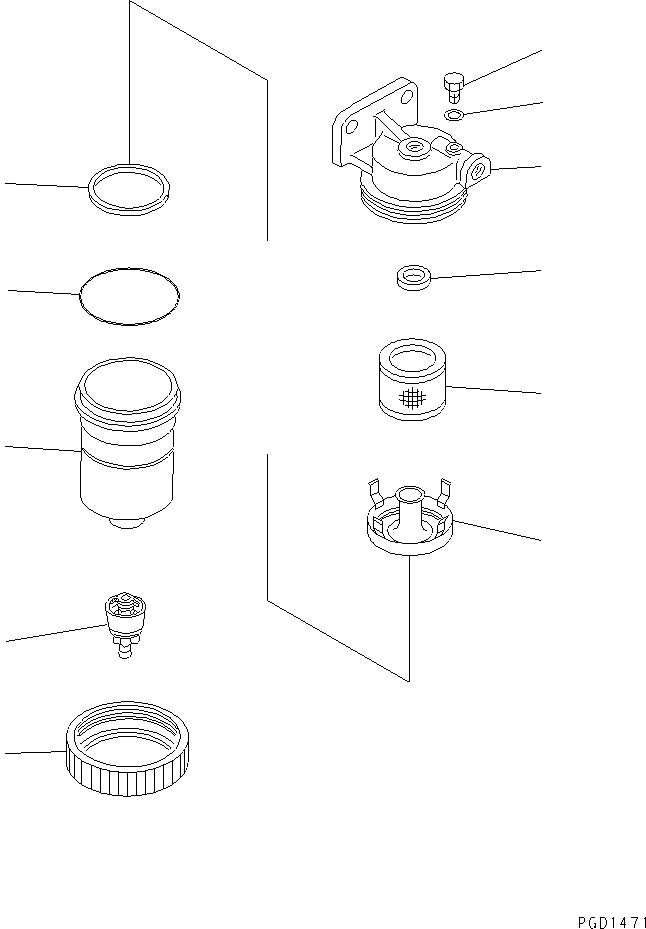 PGD1471