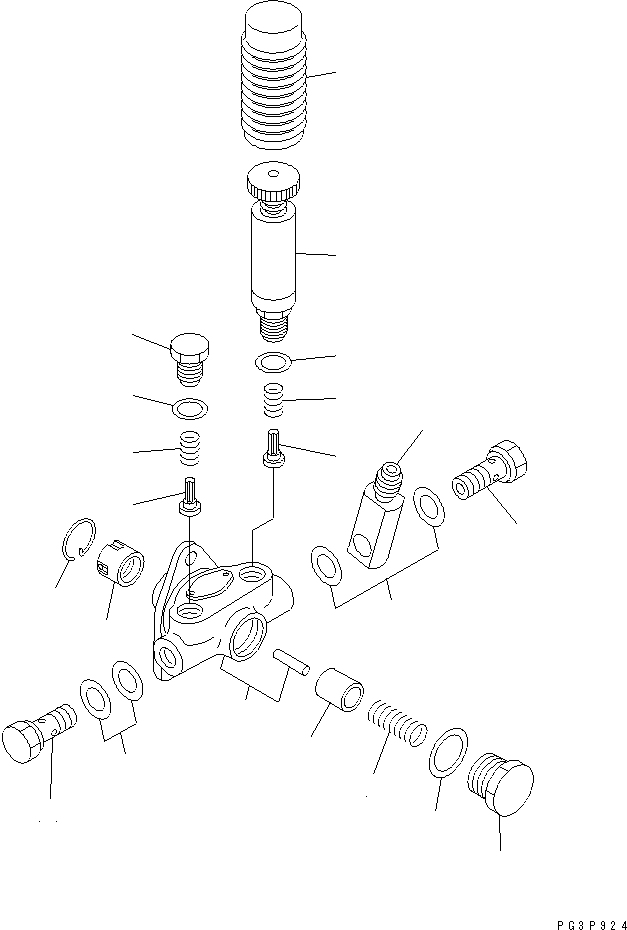 PG3P924