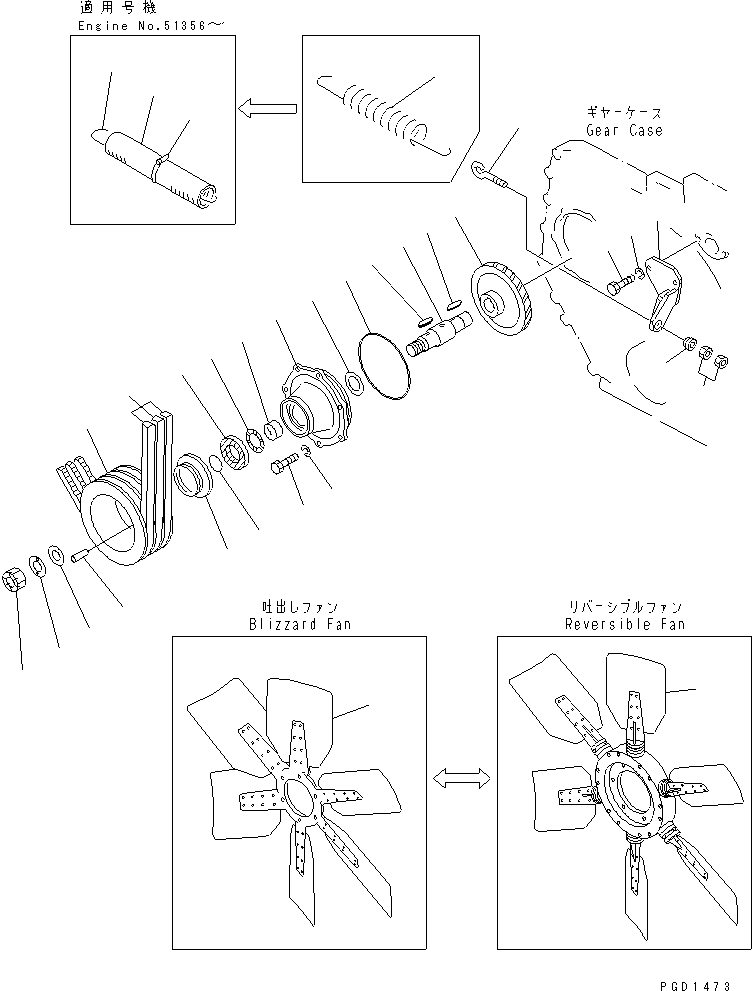 適用号機
Engine No.51356～

ギヤーケース
Gear Case

吐出しファン
Blizzard Fan

リバーシブルファン
Reversible Fan

PGD1473