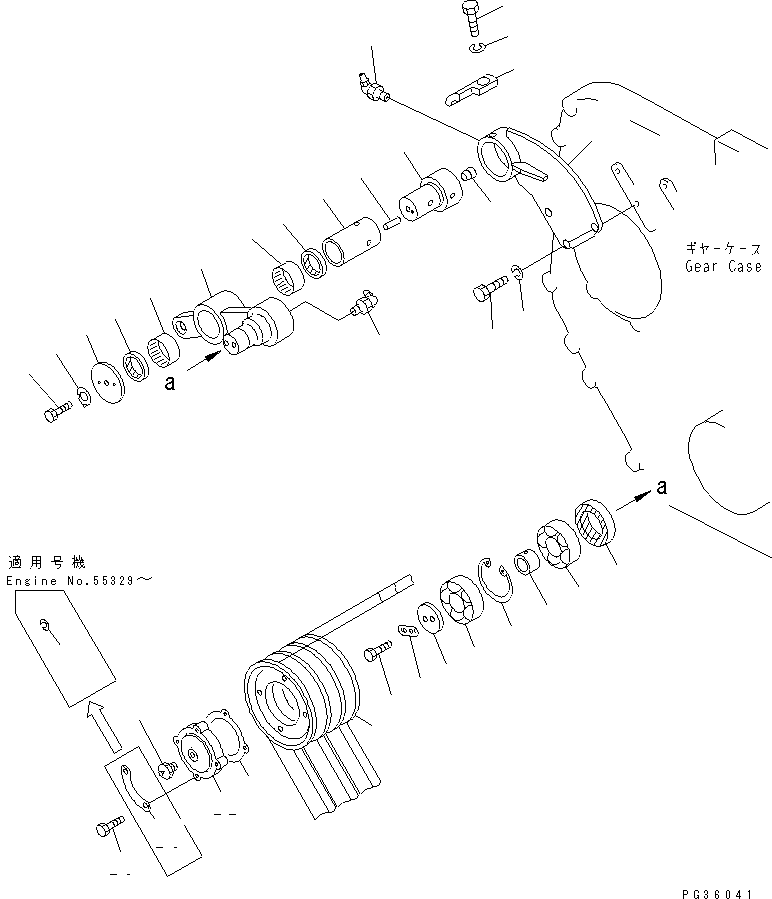 ギヤーケース
Gear Case

a

a

適用号機
Engine No.55329～

PG36041