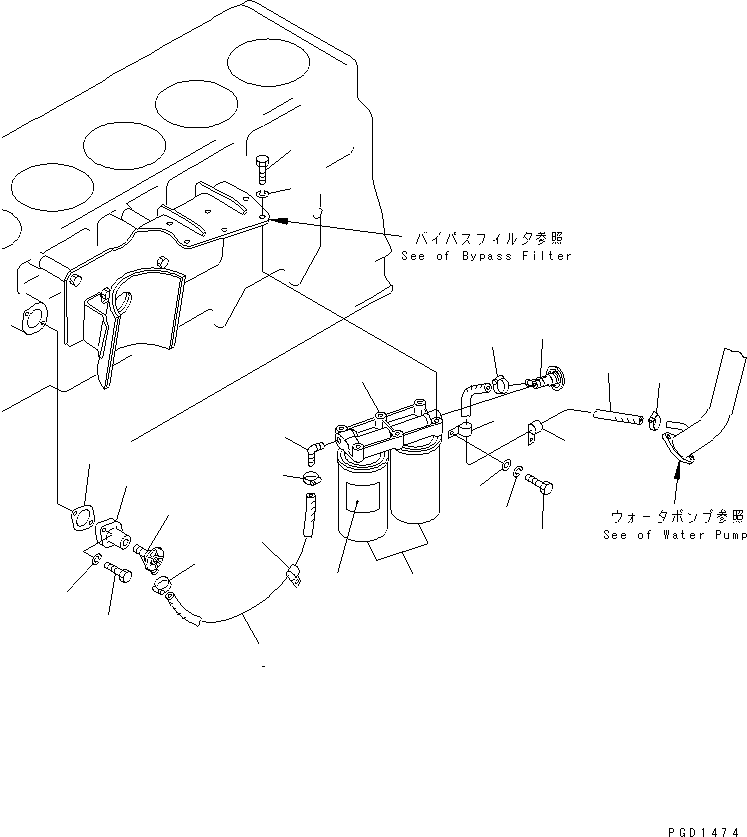 バイパスフィルタ参照
See of Bypass Filter

ウォータポンプ参照
See of Water Pump

PGD1474