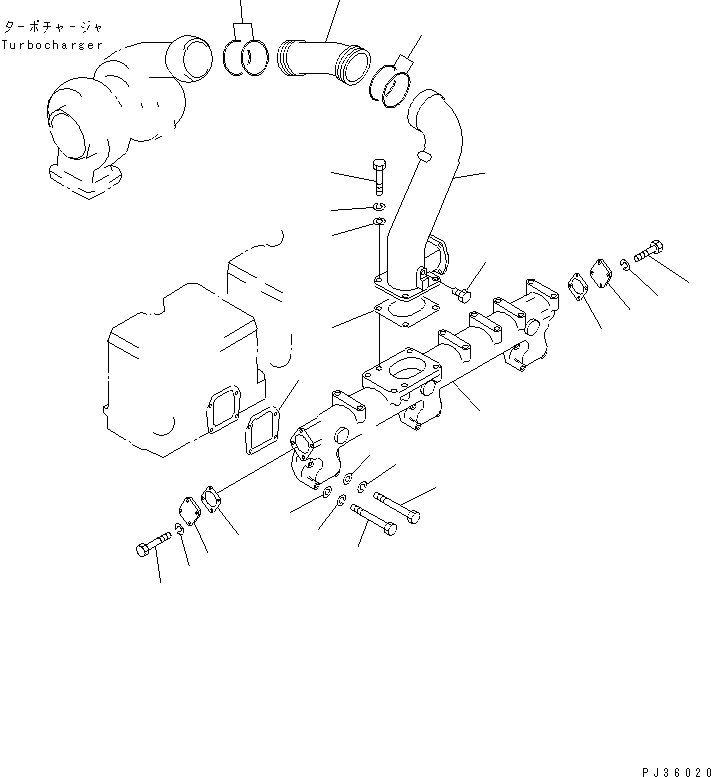 ターボチャージャ
Turbocharger

PJ36020