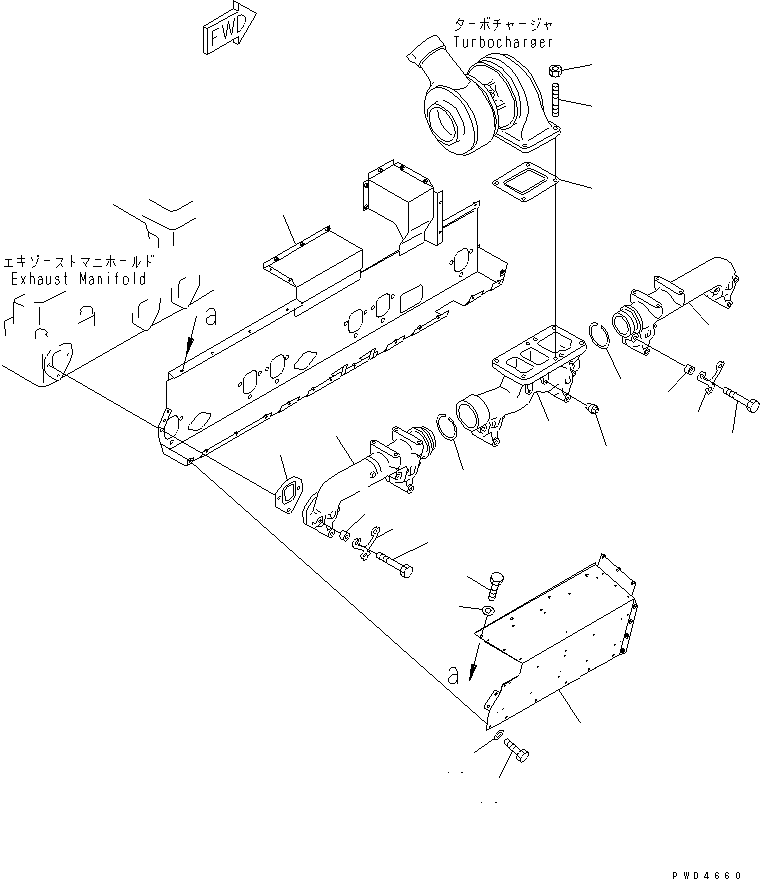 FWD

ターボチャージャ
Turbocharger

エキゾーストマニホールド
Exhaust Manifold

a

a

PWD4660