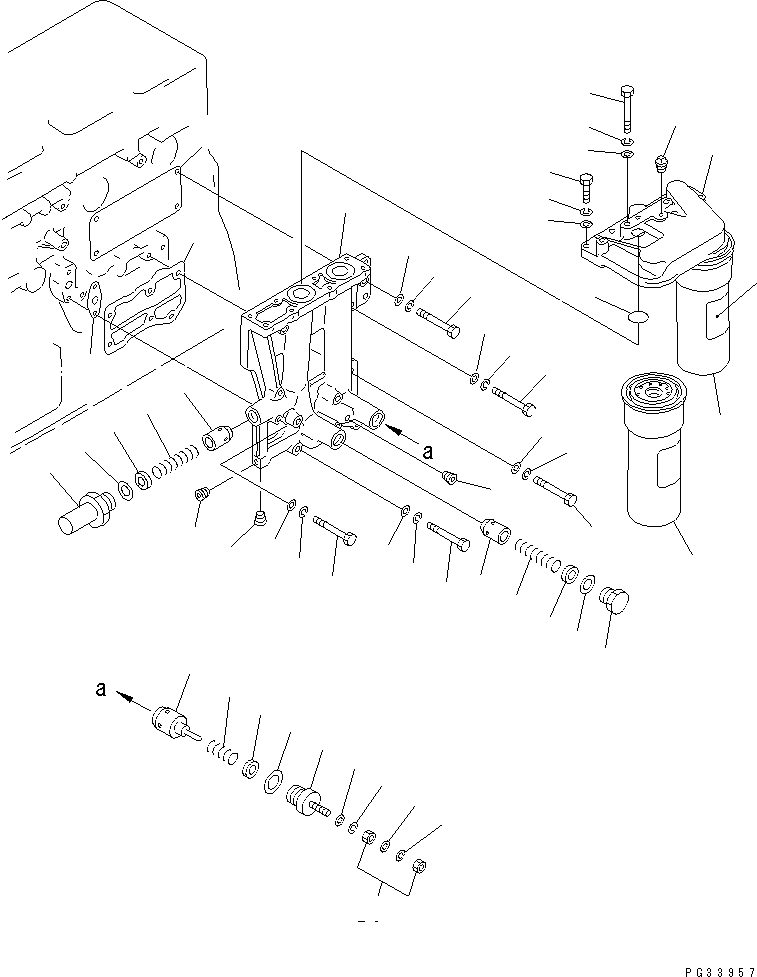 a

a

PG33957