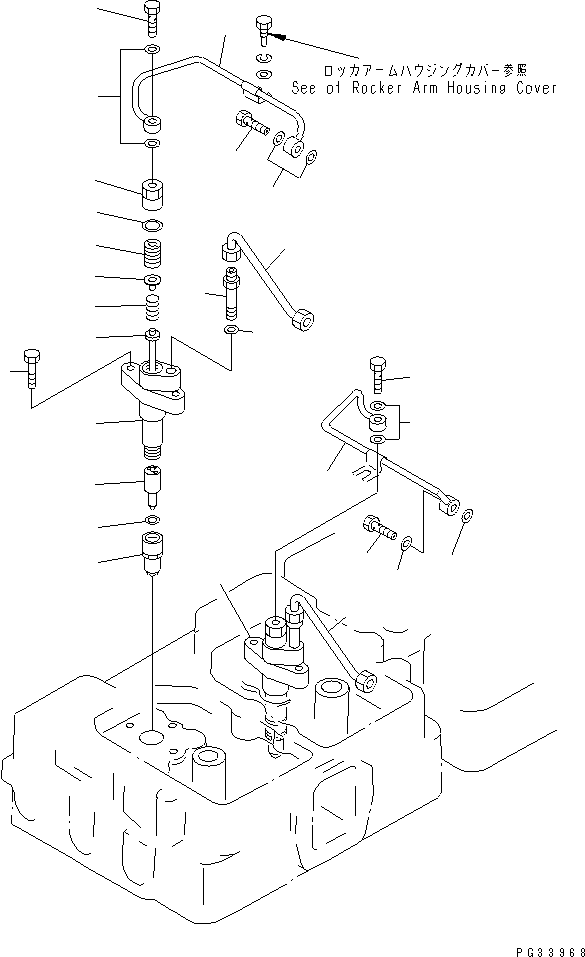 ロッカアームハウジングカバー参照
See of Rocker Arm Housing Cover

PG33968