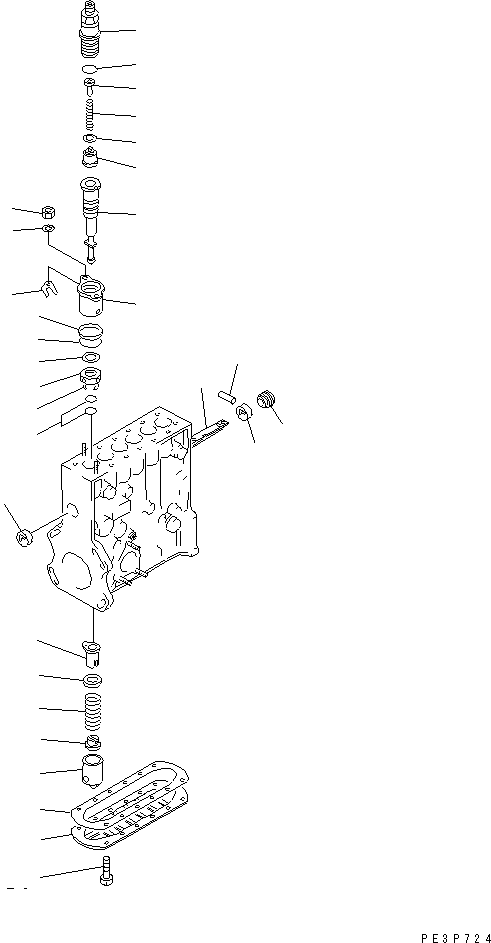 PE3P724