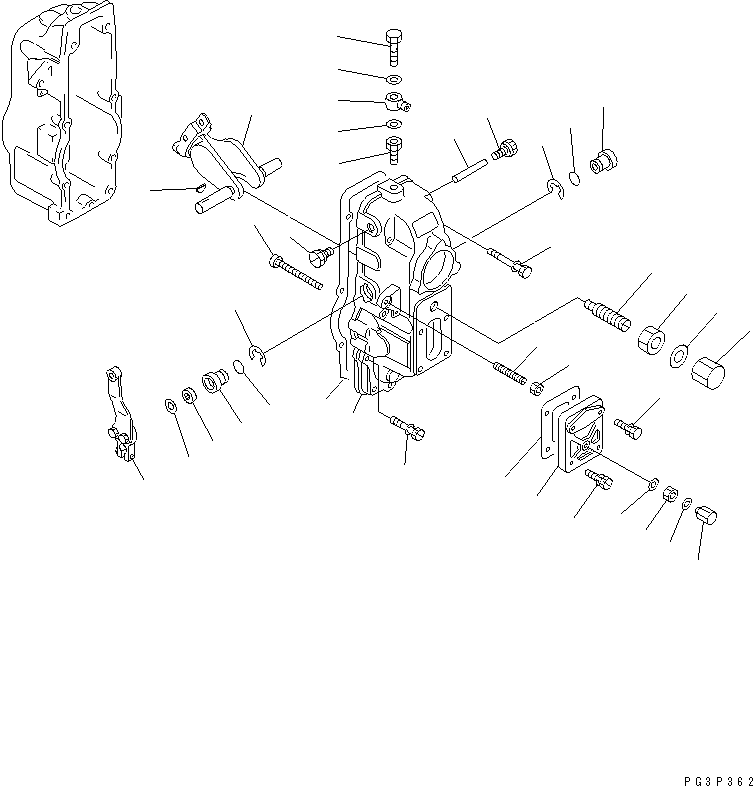 PG3P362