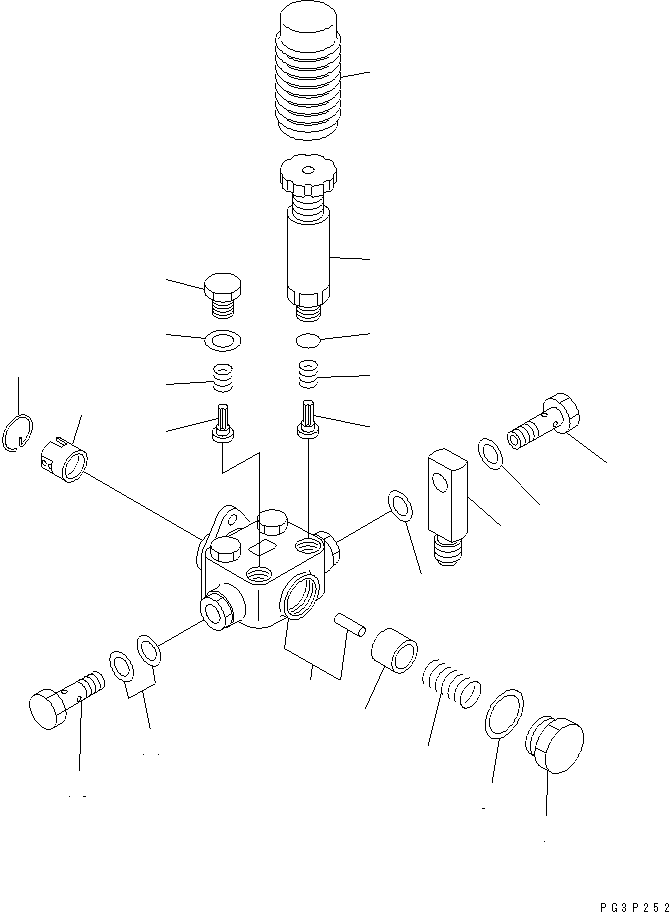 PG3P252