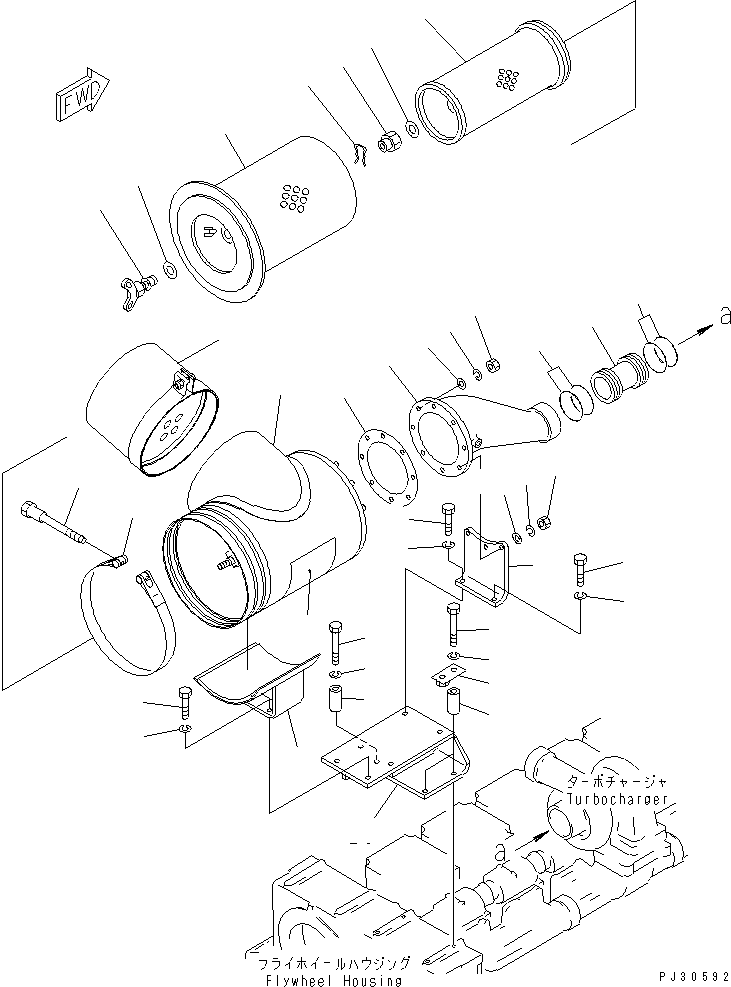 FWD

a

ターボチャージャ
Turbocharger

a

フライホイールハウジング
Flywheel Housing

PJ30592