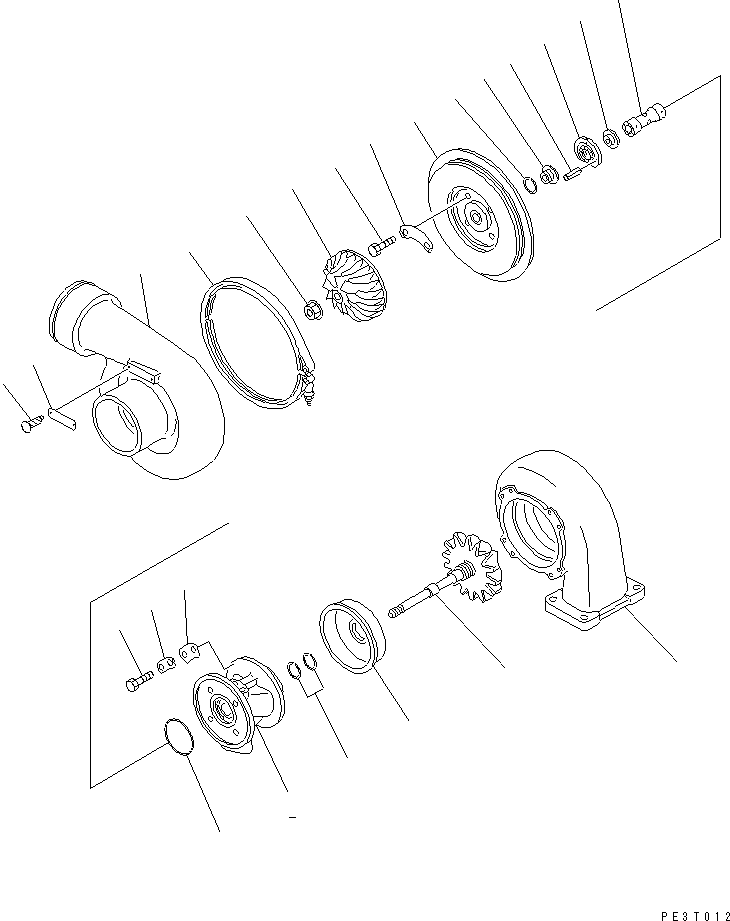 PE3T012