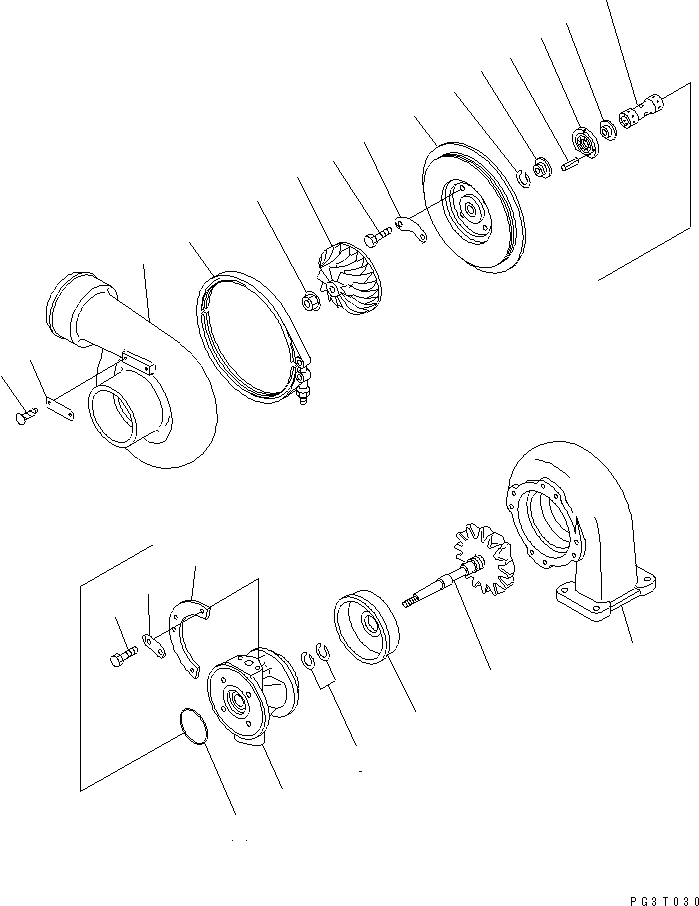 PG3T030