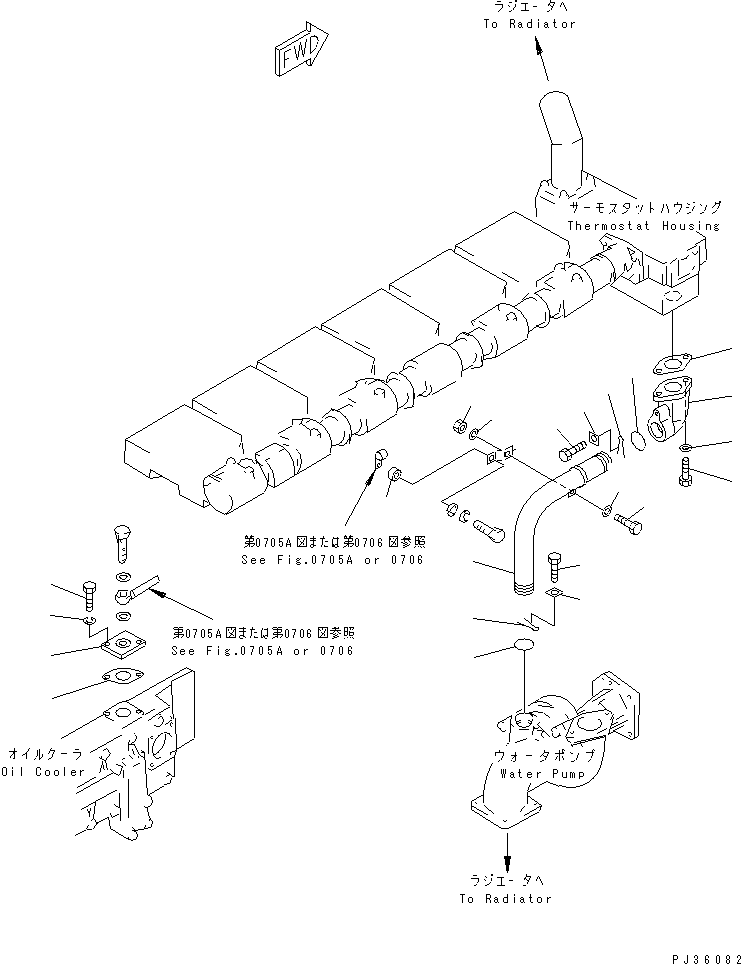 ラジエータへ
To Radiator

FWD

サーモスタットハウジング
Thermostat Housing

第0705A図または第0706図参照
See Fig.0705A or 0706

第0705A図または第0706図参照
See Fig.0705A or 0706

オイルクーラ
Oil Cooler

ウォータポンプ
Water Pump

ラジエータへ
To Radiator

PJ36082