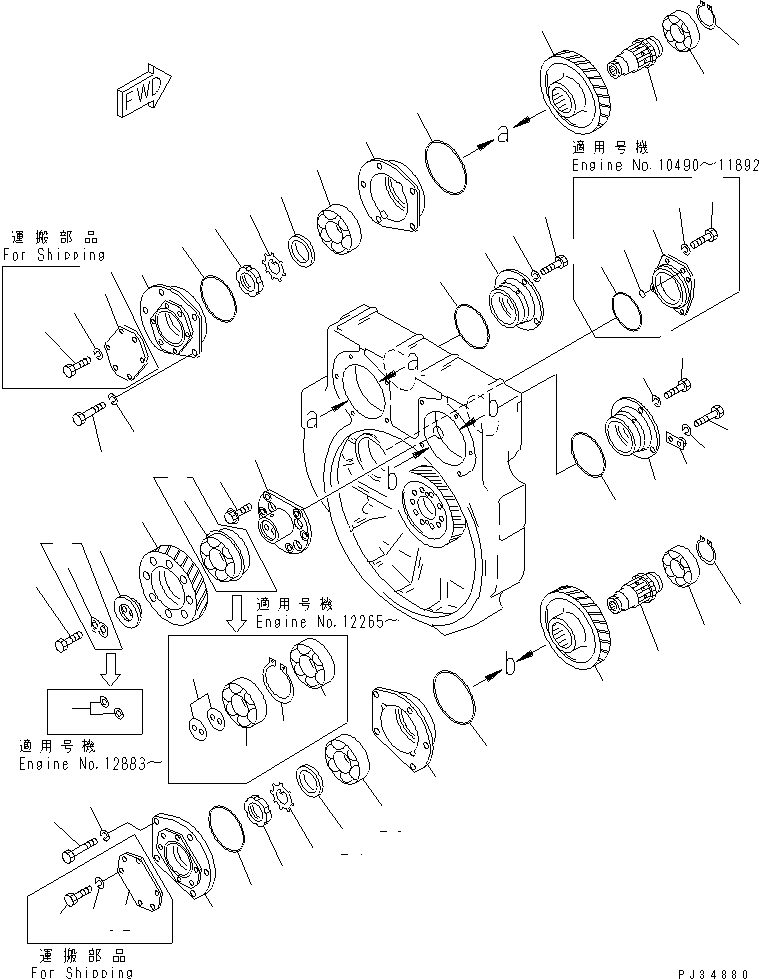 FWD

a

適用号機
Engine No.10490～11892

運搬部品
For Shipping

a

a

b

b

適用号機
Engine No.12265～

b

適用号機
Engine No.12883～

運搬部品
For Shipping

PJ34880