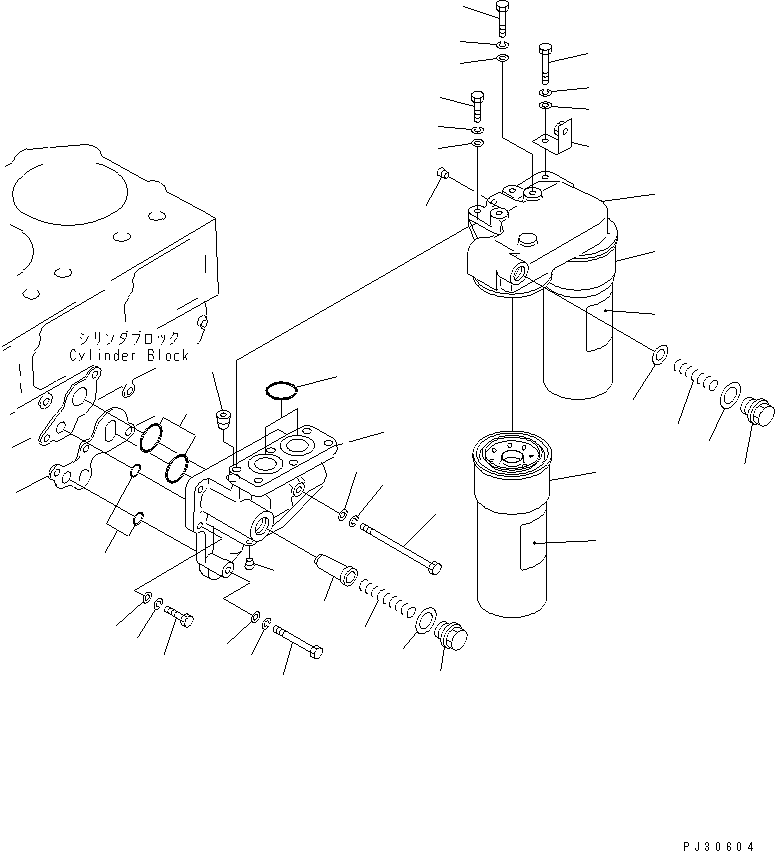 シリンダブロック
Cylinder Block

PJ30604