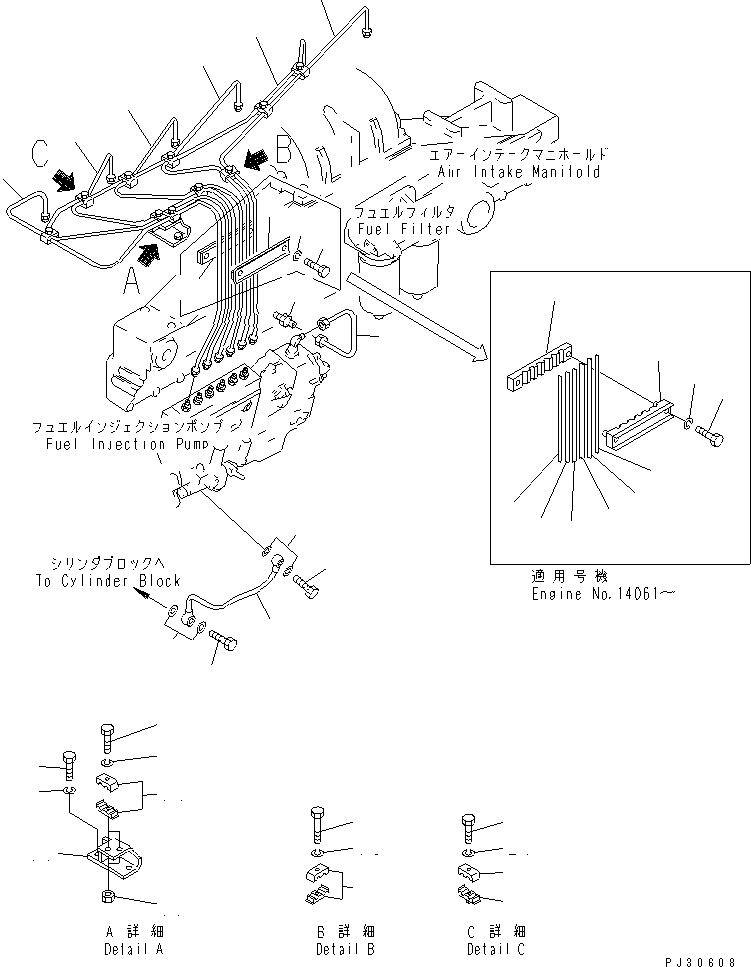 C
B
A
エアーインテークマニホールド
Air Intake Manifold
フュエルフィルタ
Fuel Filter
フュエルインジェクションポンプ
Fuel Injection Pump
シリンダブロックへ
To Cylinder Block
適用号機
Engine No.14061～
A 詳細
Detail A
B 詳細
Detail B
C 詳細
Detail C
PJ30608