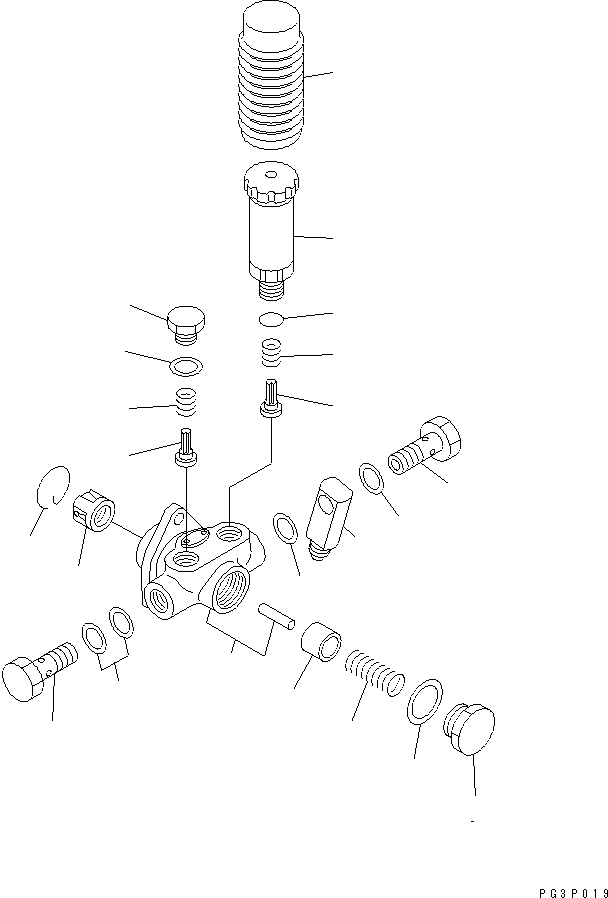 PG3P019