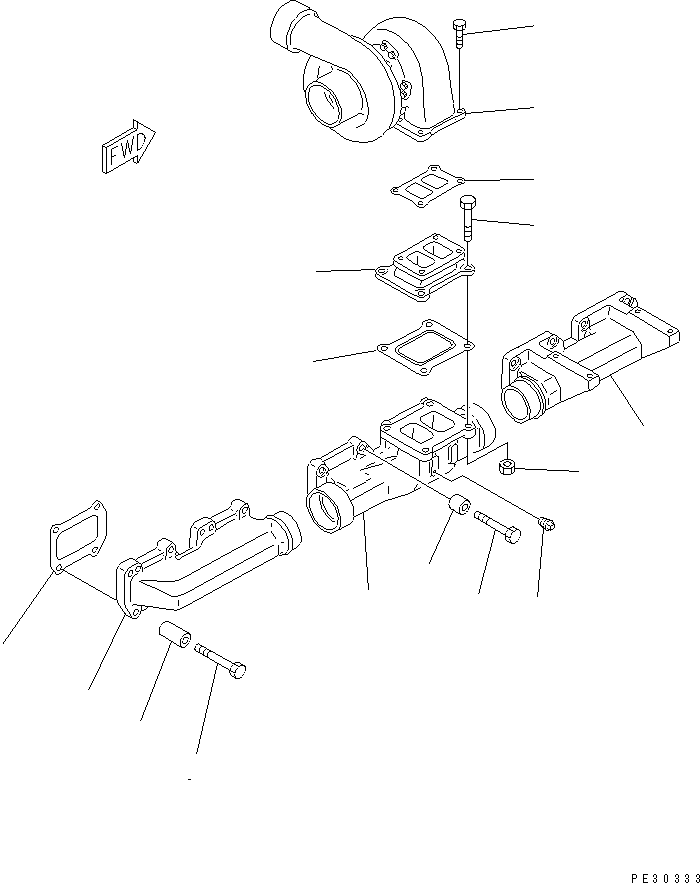 FWD

PE30333