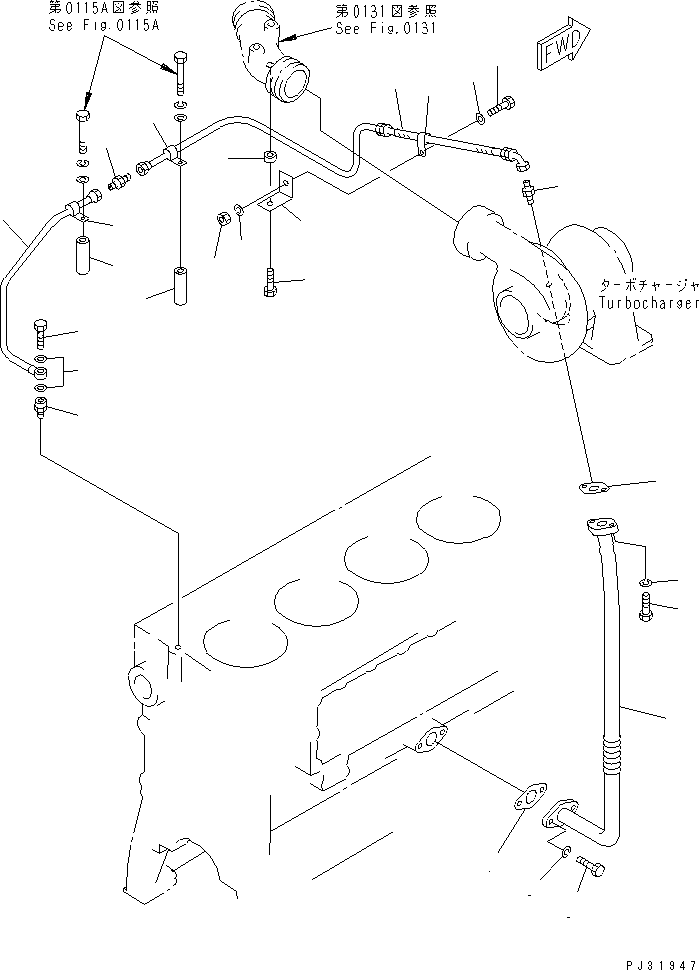 第0115A図参照
See Fig.0115A

第0131図参照
See Fig.0131

FWD

ターボチャージャ
Turbocharger

PJ31947