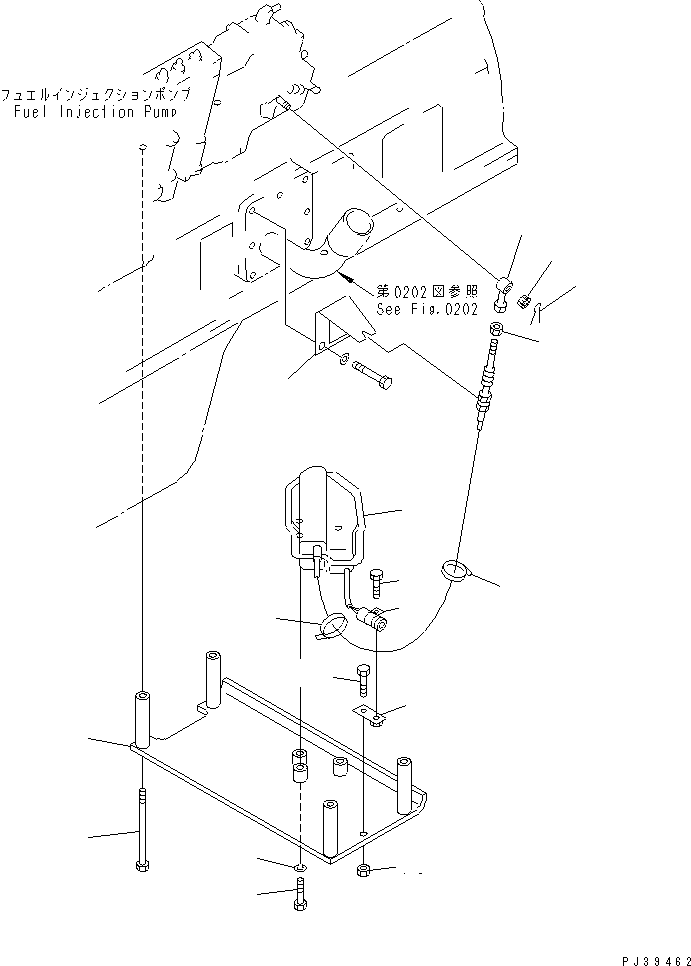 フュエルインジェクションポンプ
Fuel Injection Pump

第0202図参照
See Fig.0202

PJ39462