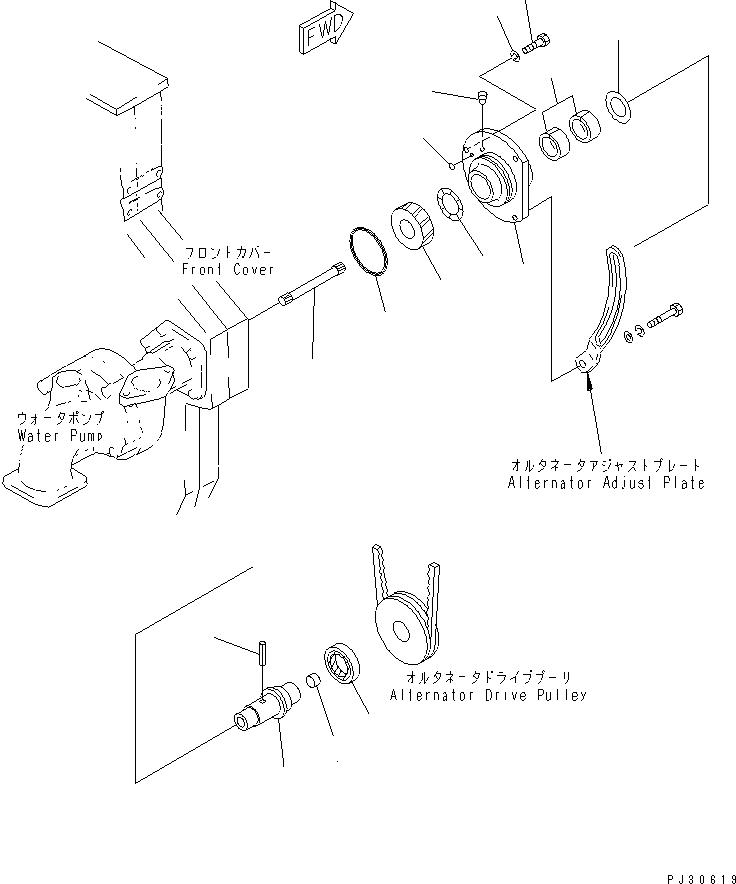 FWD

フロントカバー
Front Cover

ウォータポンプ
Water Pump

オルタネータアジャストプレート
Alternator Adjust Plate

オルタネータドライブプーリ
Alternator Drive Pulley

PJ30619