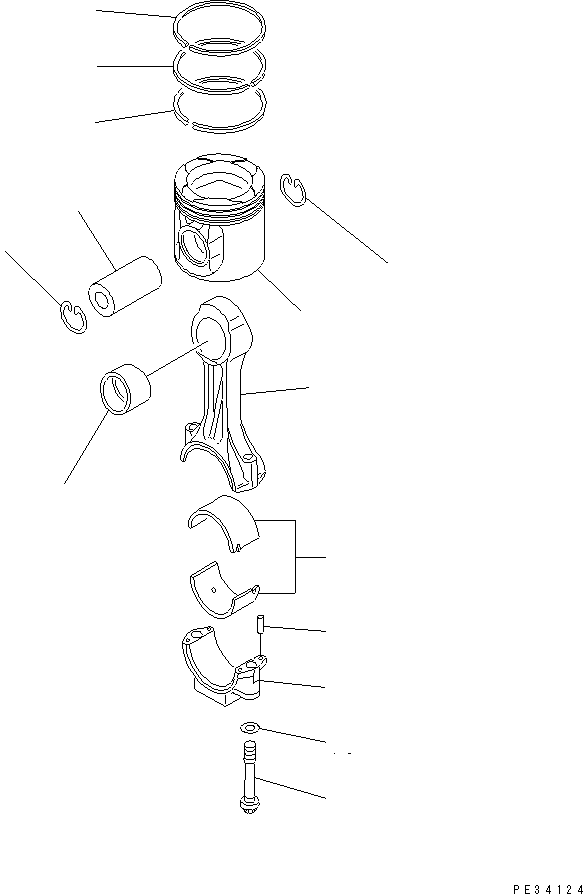 PE34124