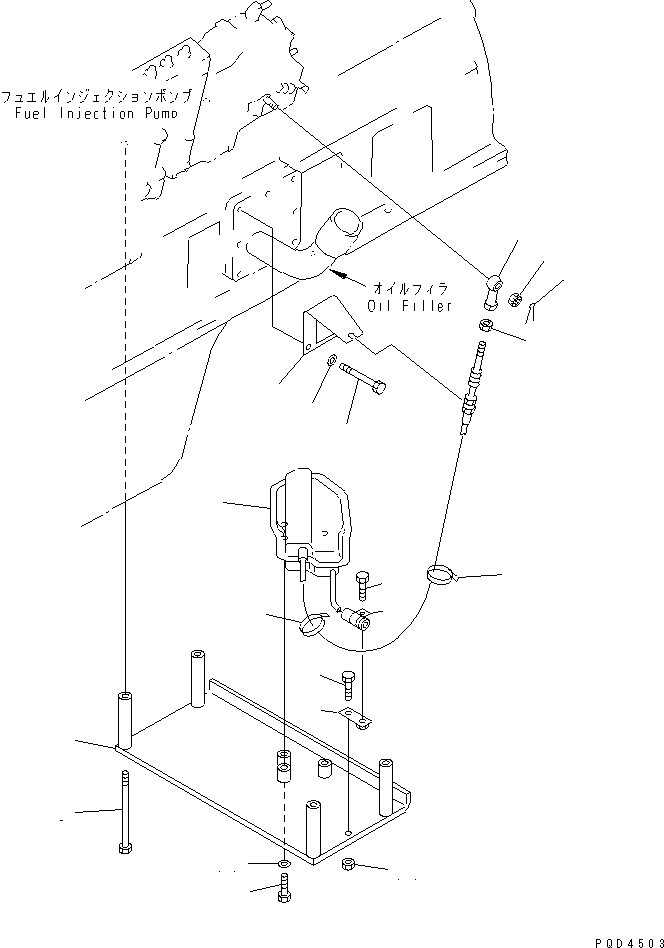 フュエルインジェクションポンプ
Fuel Injection Pump

オイルフィラ
Oil Filler

PQD4503