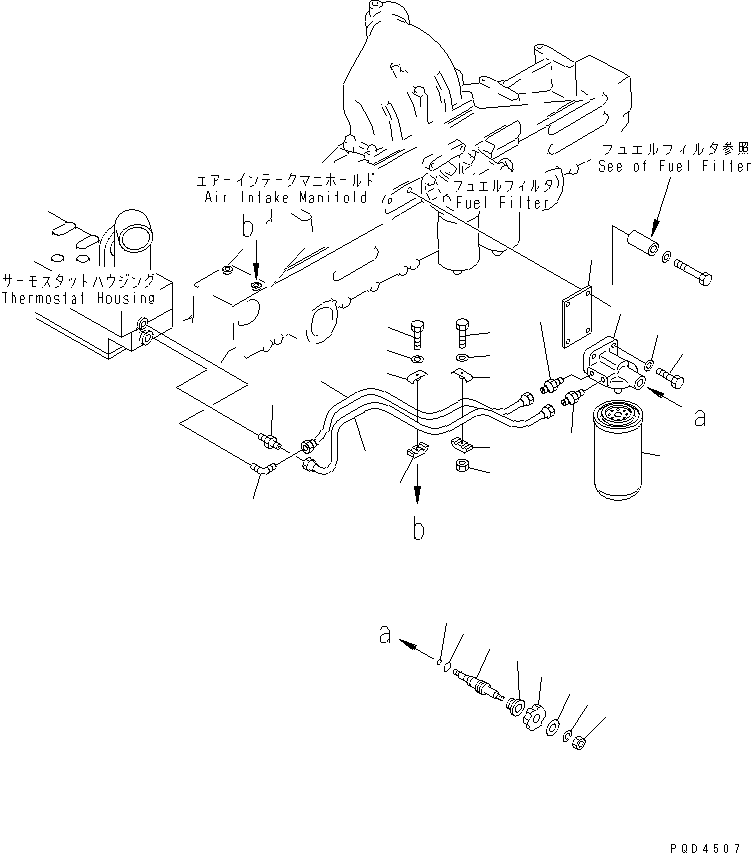 フュエルフィルタ参照
See of Fuel Filter

エアーインテークマニホールド
Air Intake Manifold

フュエルフィルタ
Fuel Filter

b

サーモスタットハウジング
Thermostat Housing

a

b

a

PQD4507