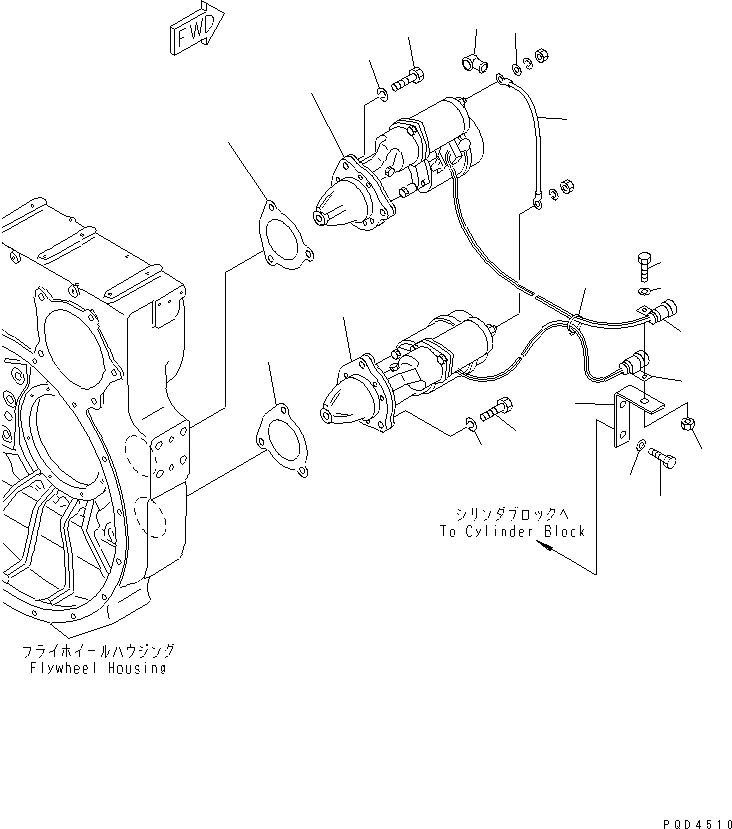 FWD

シリンダブロックへ
To Cylinder Block

フライホイールハウジング
Flywheel Housing

PQD4510