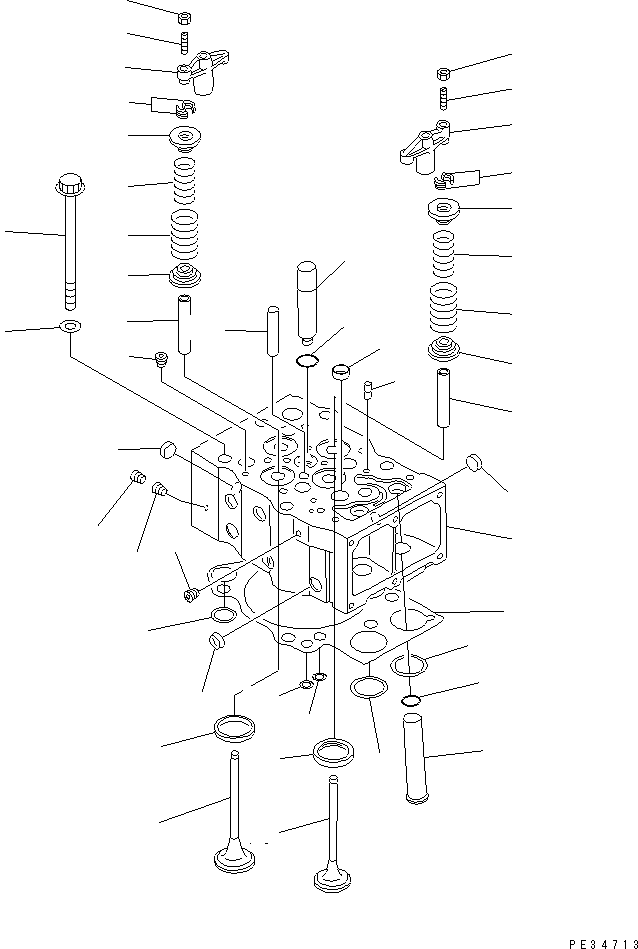 PE34713