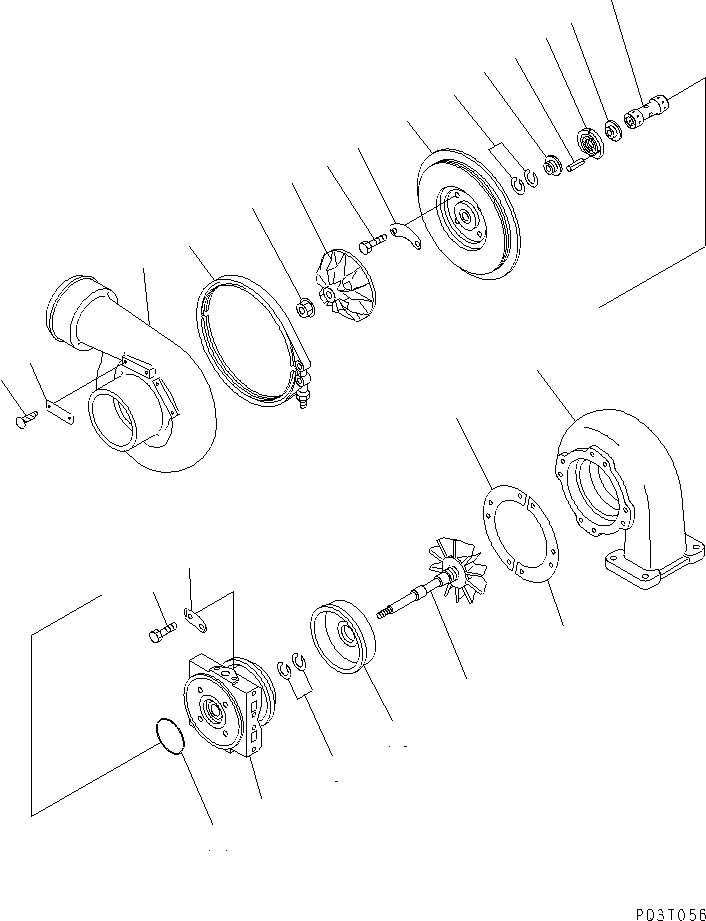 P03T056