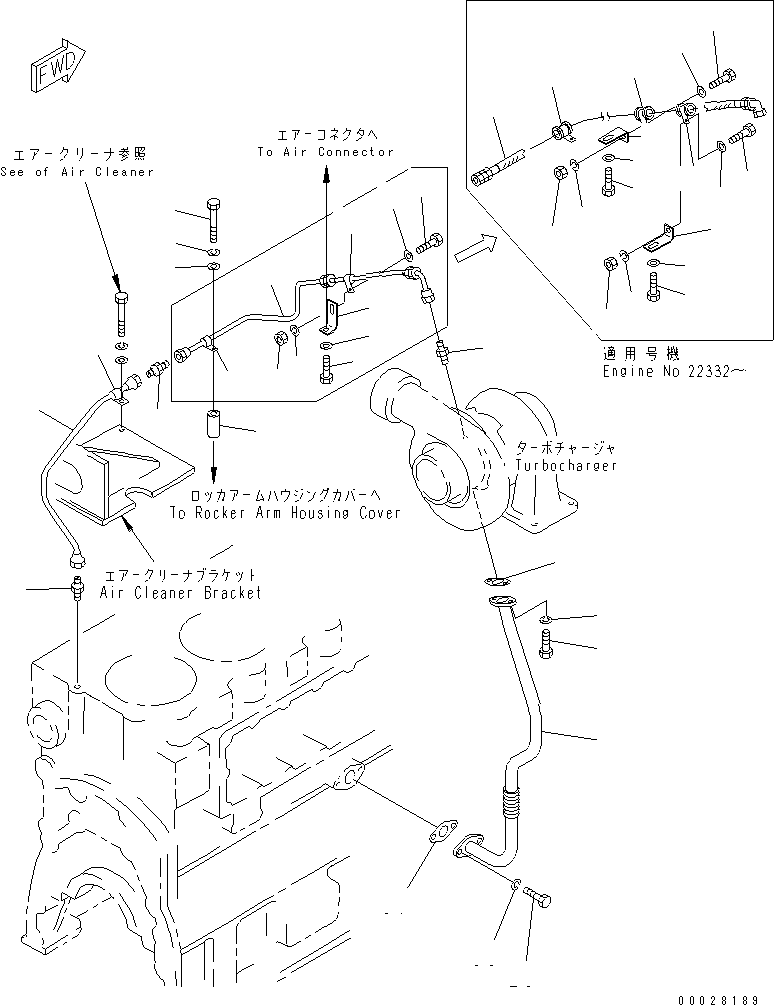 FWD

エアークリーナ参照
See of Air Cleaner

エアーコネクタへ
To Air Connector

適用号機
Engine No 22332～

ターボチャージャ
Turbocharger

ロッカアームハウジングカバーへ
To Rocker Arm Housing Cover

エアークリーナブラケット
Air Cleaner Bracket

00028189