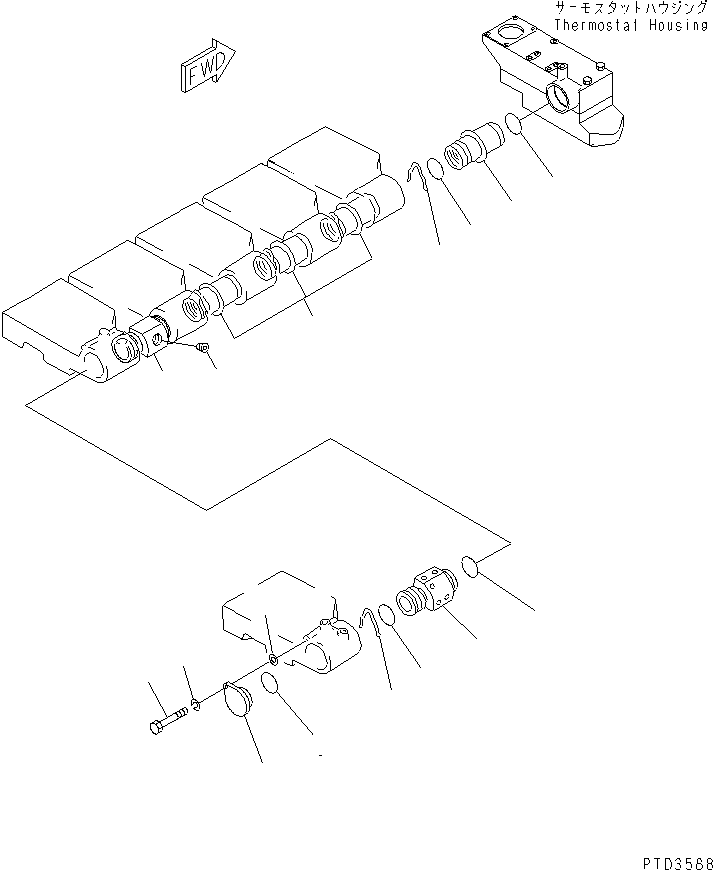 サーモスタットハウジング
Thermostat Housing

FWD

PTD3588