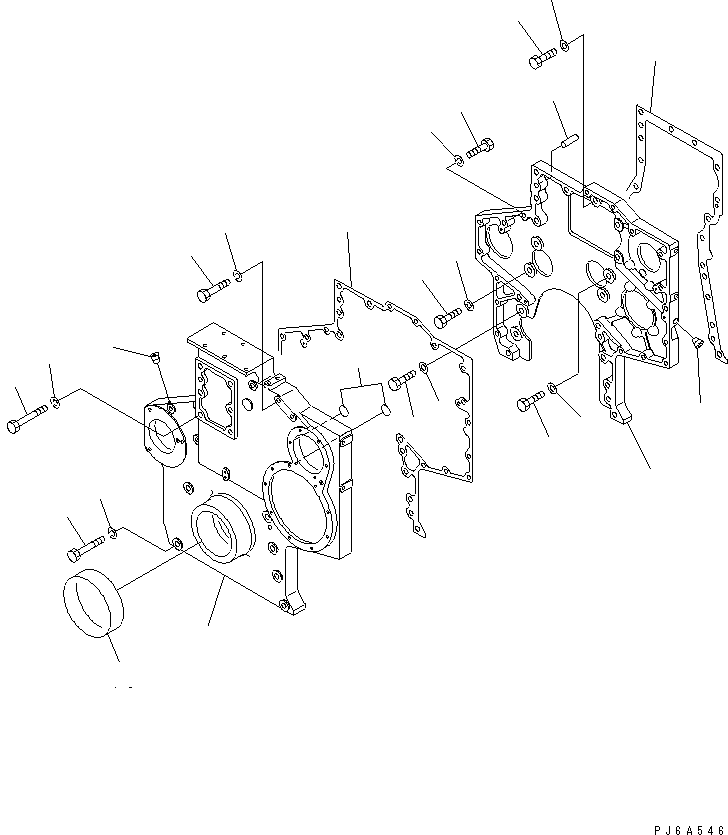 PJ6A546