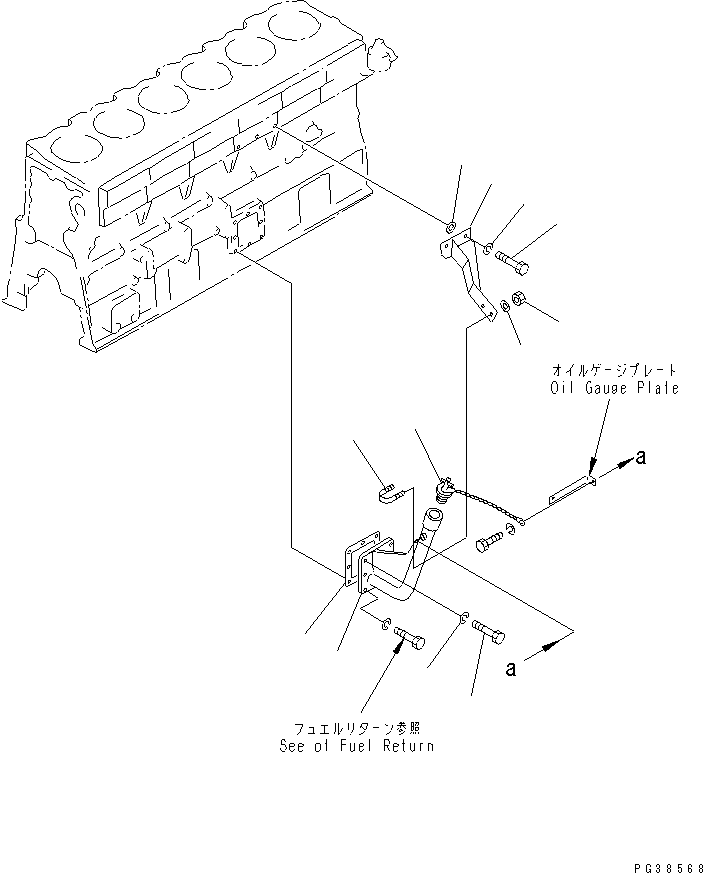 オイルゲージプレート
Oil Gauge Plate

a

a

フュエルリターン参照
See of Fuel Return

PG38568