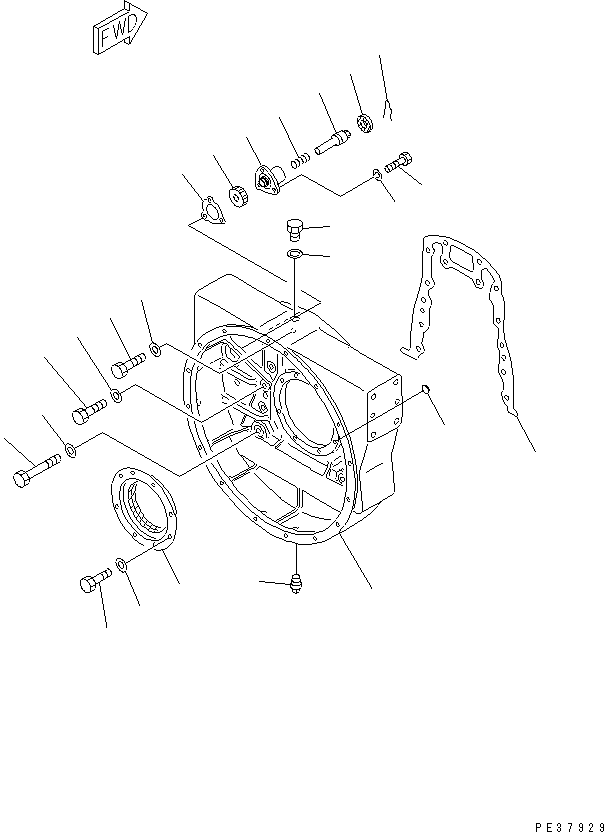 FWD

PE37929