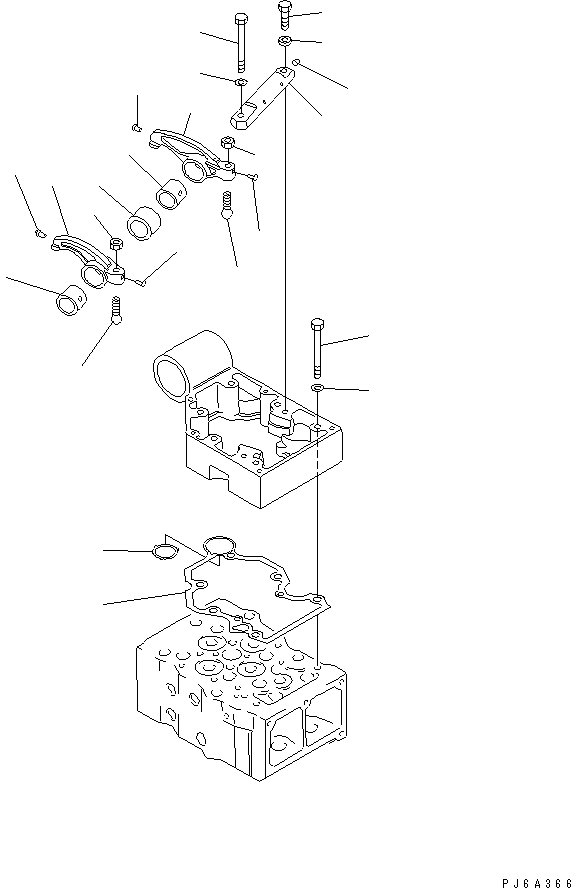 PJ6A366