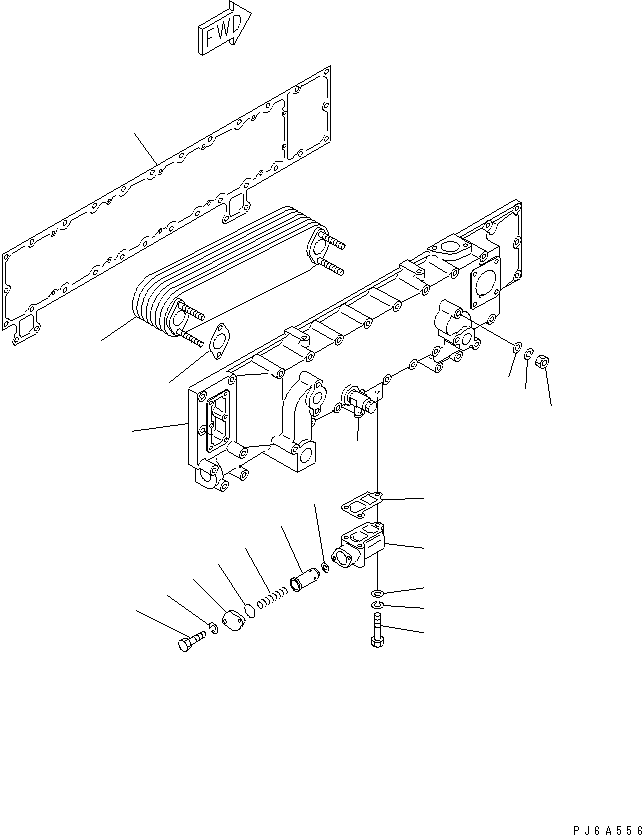 FWD

PJ6A556