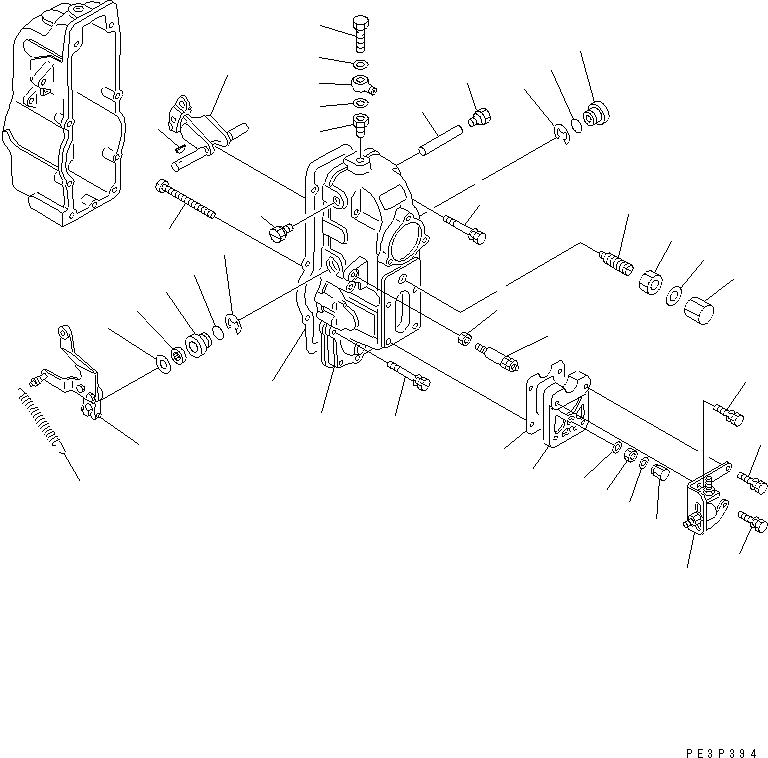 PE3P394