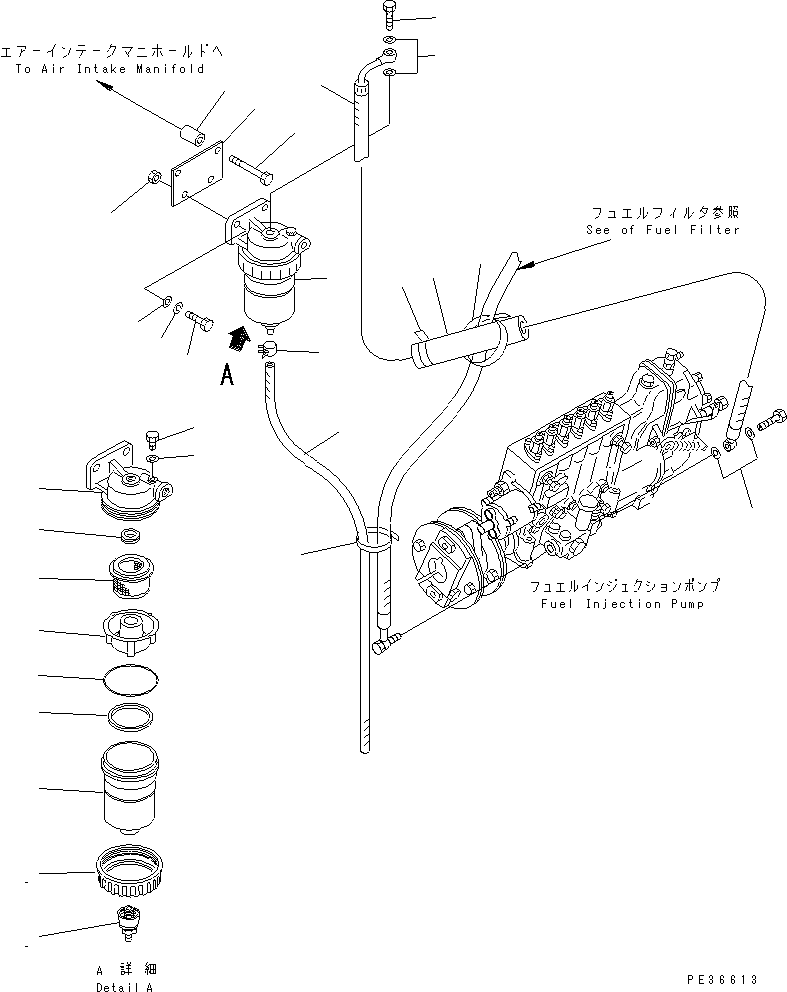 エアーインテークマニホールドへ
To Air Intake Manifold

フュエルフィルタ参照
See of Fuel Filter

A

フュエルインジェクションポンプ
Fuel Injection Pump

A 詳細
Detail A

PE36613