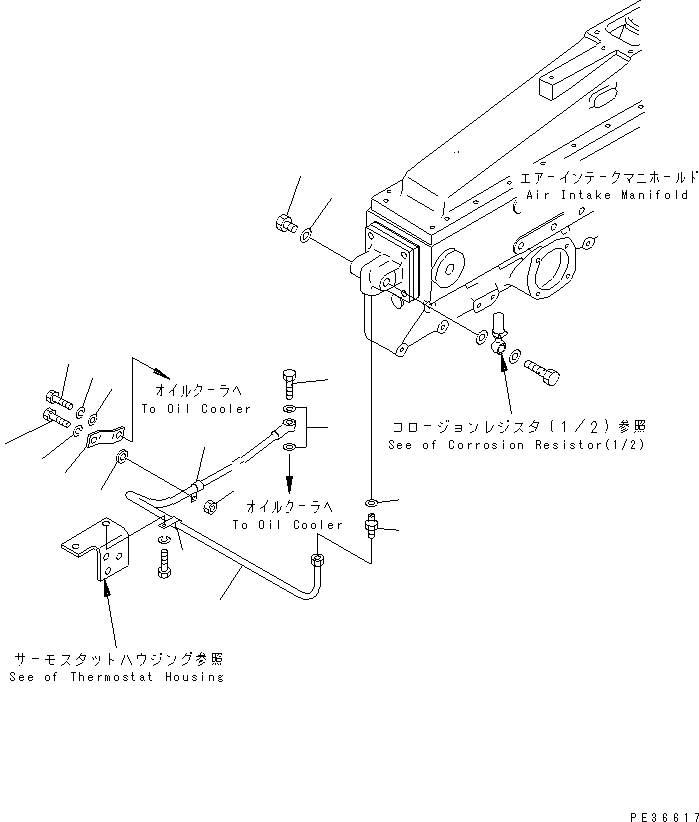 エアーインテークマニホールド
Air Intake Manifold

オイルクーラへ
To Oil Cooler

コロージョンレジスタ(1/2)参照
See of Corrosion Resistor(1/2)

オイルクーラへ
To Oil Cooler

サーモスタットハウジング参照
See of Thermostat Housing

PE36617