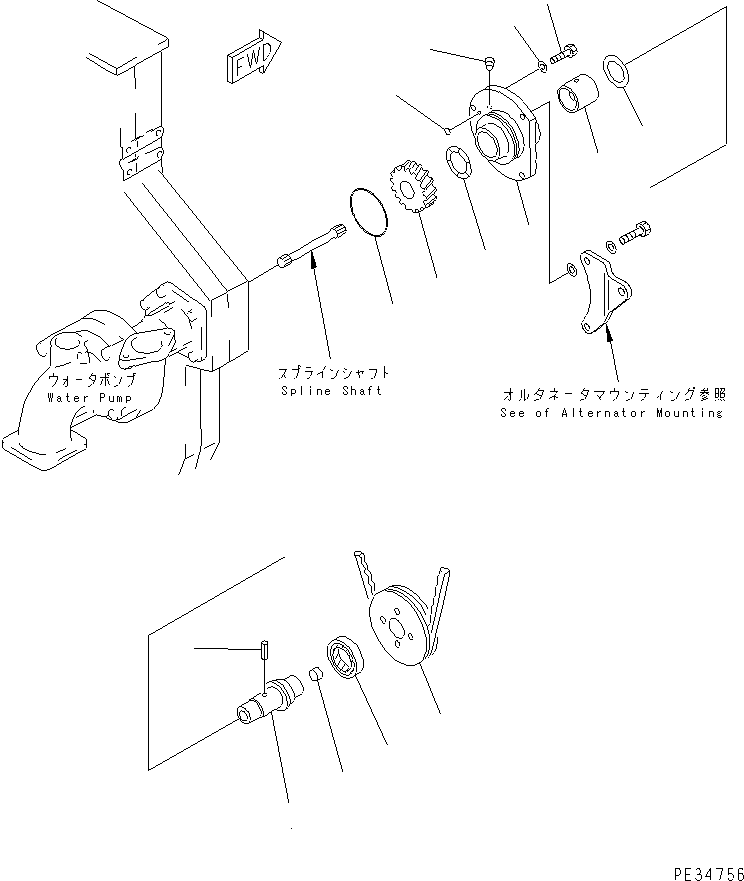 FWD

ウォータポンプ
Water Pump

スプラインシャフト
Spline Shaft

オルタネータマウンティング参照
See of Alternator Mounting

PE34756