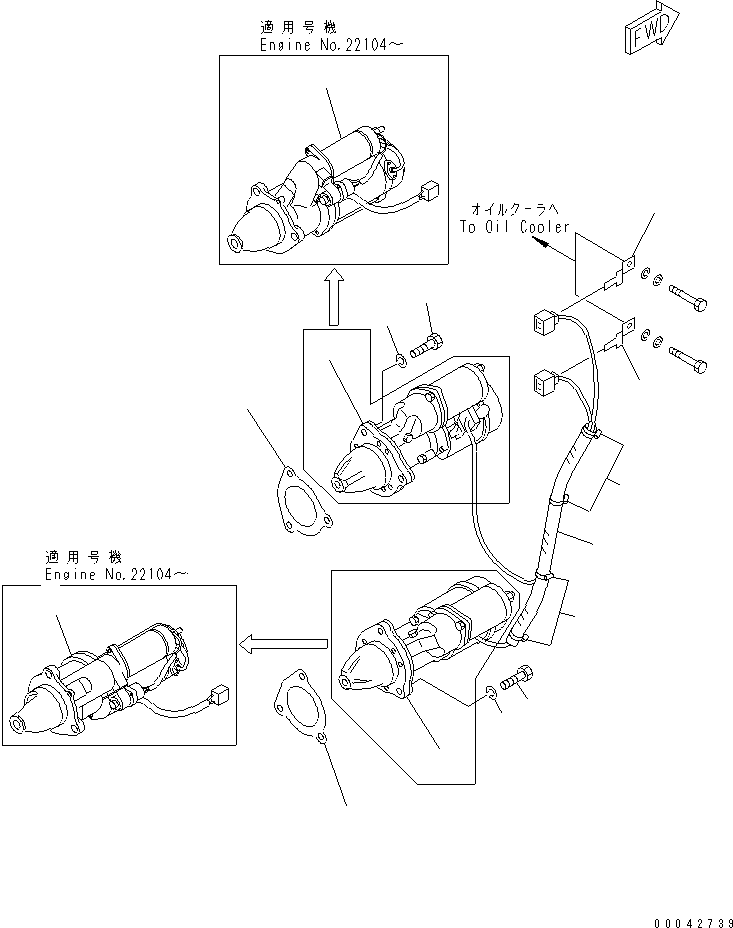 適用号機
Engine No.22104～

FWD

オイルクーラへ
To Oil Cooler

適用号機
Engine No.22104～

00042739